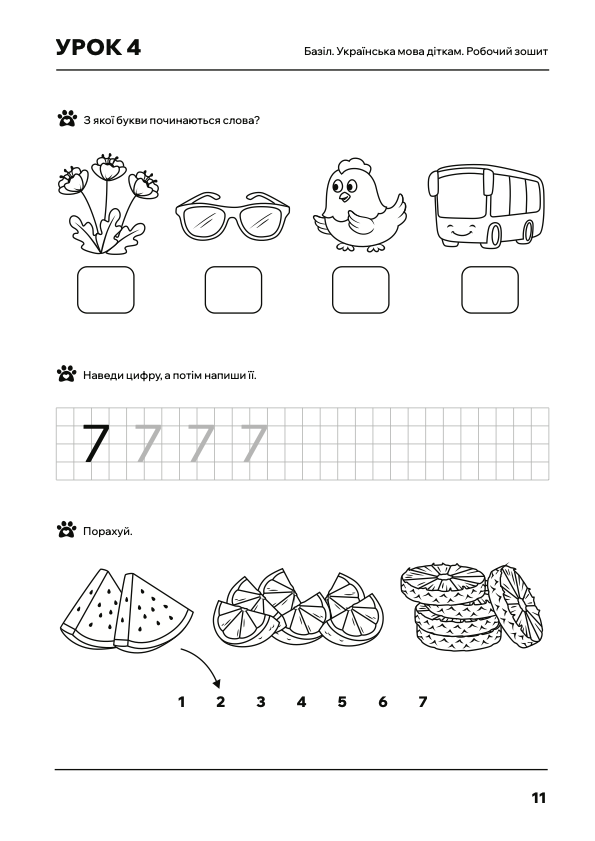 УРОК 4

Базіл. Українська мова діткам. Робочий зошит

З якої букви починаються слова?

Наведи цифру, а потім напиши її.

7 7 7 7

Порахуй.

1 2 3 4 5 6 7

11